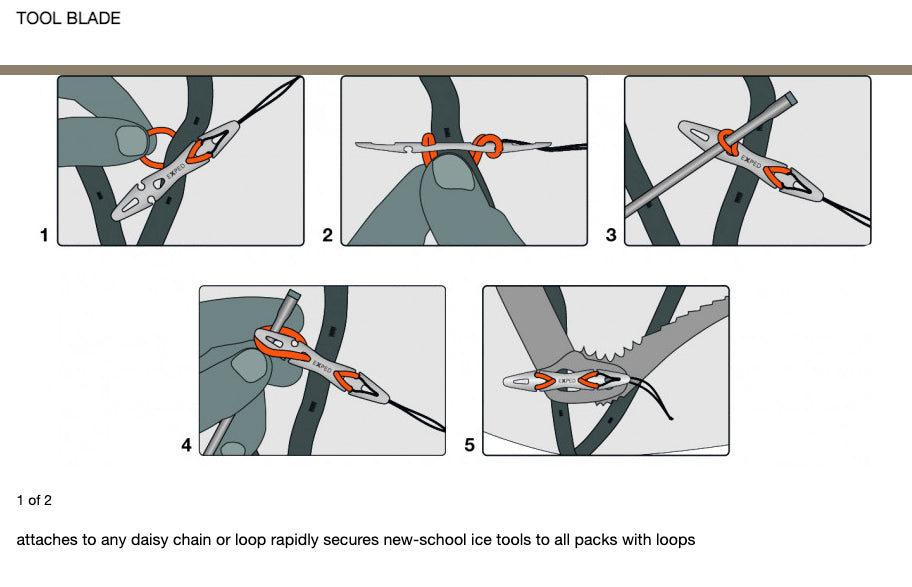 TOOL BLADE

EXPED

1

2

EXPED

3

EXPED

4

EXPED

5

1 of 2

attaches to any daisy chain or loop rapidly secures new-school ice tools to all packs with loops